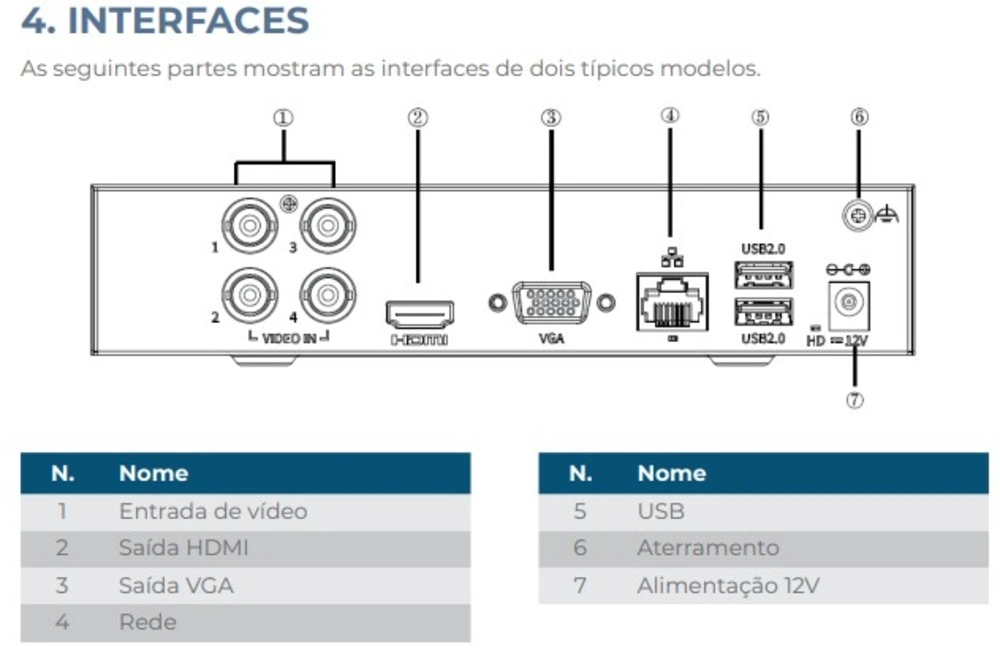 4. INTERFACES

As seguintes partes mostram as interfaces de dois típicos modelos.

①
②
③
④
⑤
⑥
1
3
2
4
VIDEO IN
HDMI
VGA
USB2.0
USB2.0
HD
12V
⑦

| N. | Nome |
|---|---|
| 1 | Entrada de vídeo |
| 2 | Saída HDMI |
| 3 | Saída VGA |
| 4 | Rede |

| N. | Nome |
|---|---|
| 5 | USB |
| 6 | Aterramento |
| 7 | Alimentação 12V |