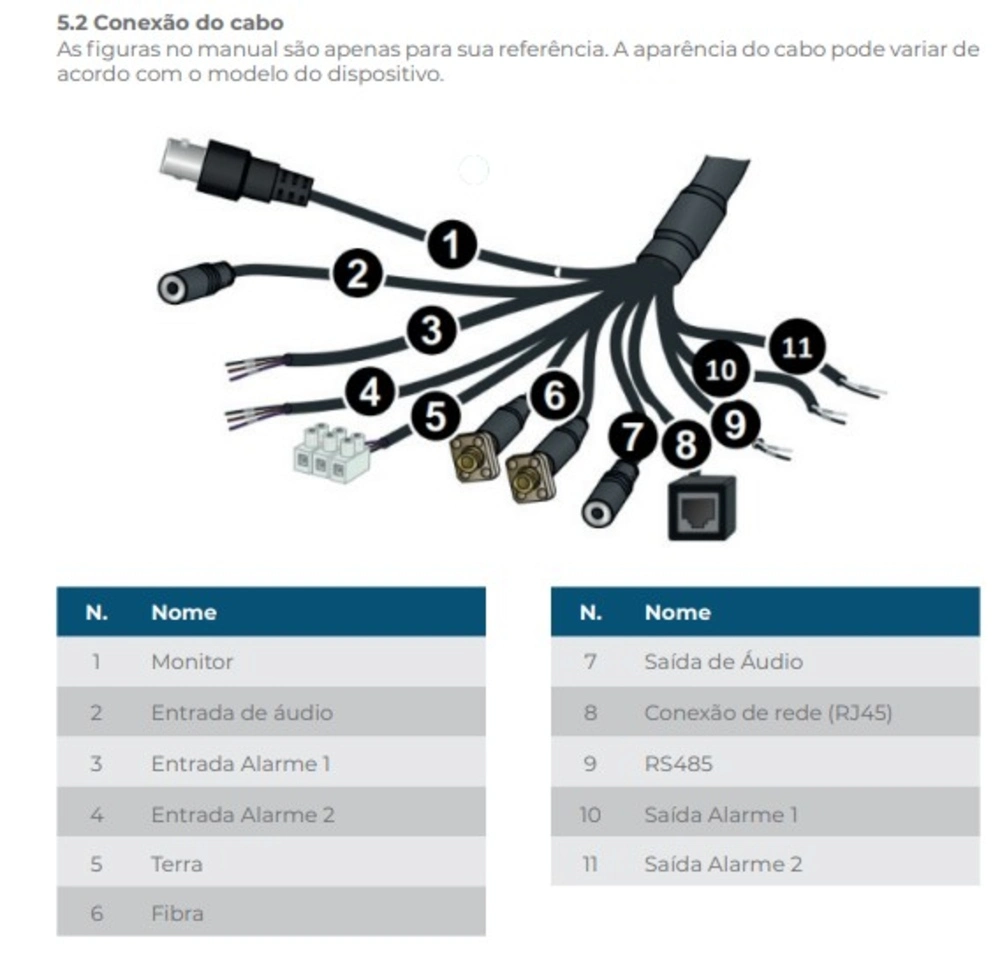 5.2 Conexão do cabo

As figuras no manual são apenas para sua referência. A aparência do cabo pode variar de acordo com o modelo do dispositivo.

1
2
3
4
5
6
7
8
9
10
11

| N. | Nome |
|---|---|
| 1 | Monitor |
| 2 | Entrada de áudio |
| 3 | Entrada Alarme 1 |
| 4 | Entrada Alarme 2 |
| 5 | Terra |
| 6 | Fibra |

| N. | Nome |
|---|---|
| 7 | Saída de Áudio |
| 8 | Conexão de rede (RJ45) |
| 9 | RS485 |
| 10 | Saída Alarme 1 |
| 11 | Saída Alarme 2 |